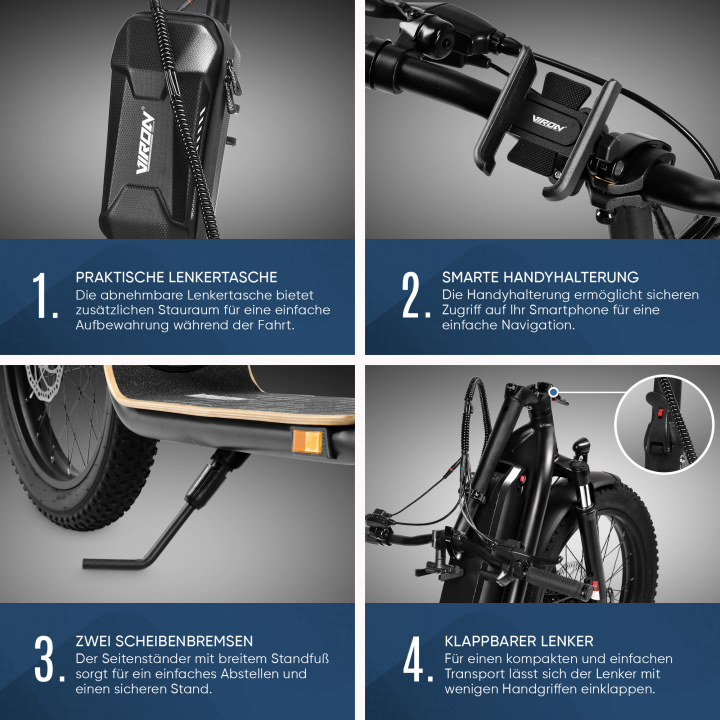 VIRON

VIRON

1. PRAKTISCHE LENKERTASCHE
Die abnehmbare Lenkertasche bietet zusätzlichen Stauraum für eine einfache Aufbewahrung während der Fahrt.

2. SMARTE HANDYHALTERUNG
Die Handyhalterung ermöglicht sicheren Zugriff auf Ihr Smartphone für eine einfache Navigation.

3. ZWEI SCHEIBENBREMSEN
Der Seitenständer mit breitem Standfuß sorgt für ein einfaches Abstellen und einen sicheren Stand.

4. KLAPPBARER LENKER
Für einen kompakten und einfachen Transport lässt sich der Lenker mit wenigen Handgriffen einklappen.